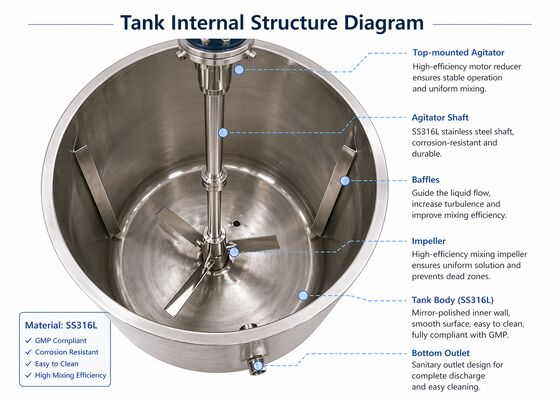 Tank Internal Structure Diagram

Top-mounted Agitator
High-efficiency motor reducer ensures stable operation and uniform mixing.

Agitator Shaft
SS316L stainless steel shaft, corrosion-resistant and durable.

Baffles
Guide the liquid flow, increase turbulence and improve mixing efficiency.

Impeller
High-efficiency mixing impeller ensures uniform solution and prevents dead zones.

Tank Body (SS316L)
Mirror-polished inner wall, smooth surface, easy to clean, fully compliant with GMP.

Bottom Outlet
Sanitary outlet design for complete discharge and easy cleaning.

Material: SS316L
✓ GMP Compliant
✓ Corrosion Resistant
✓ Easy to Clean
✓ High Mixing Efficiency